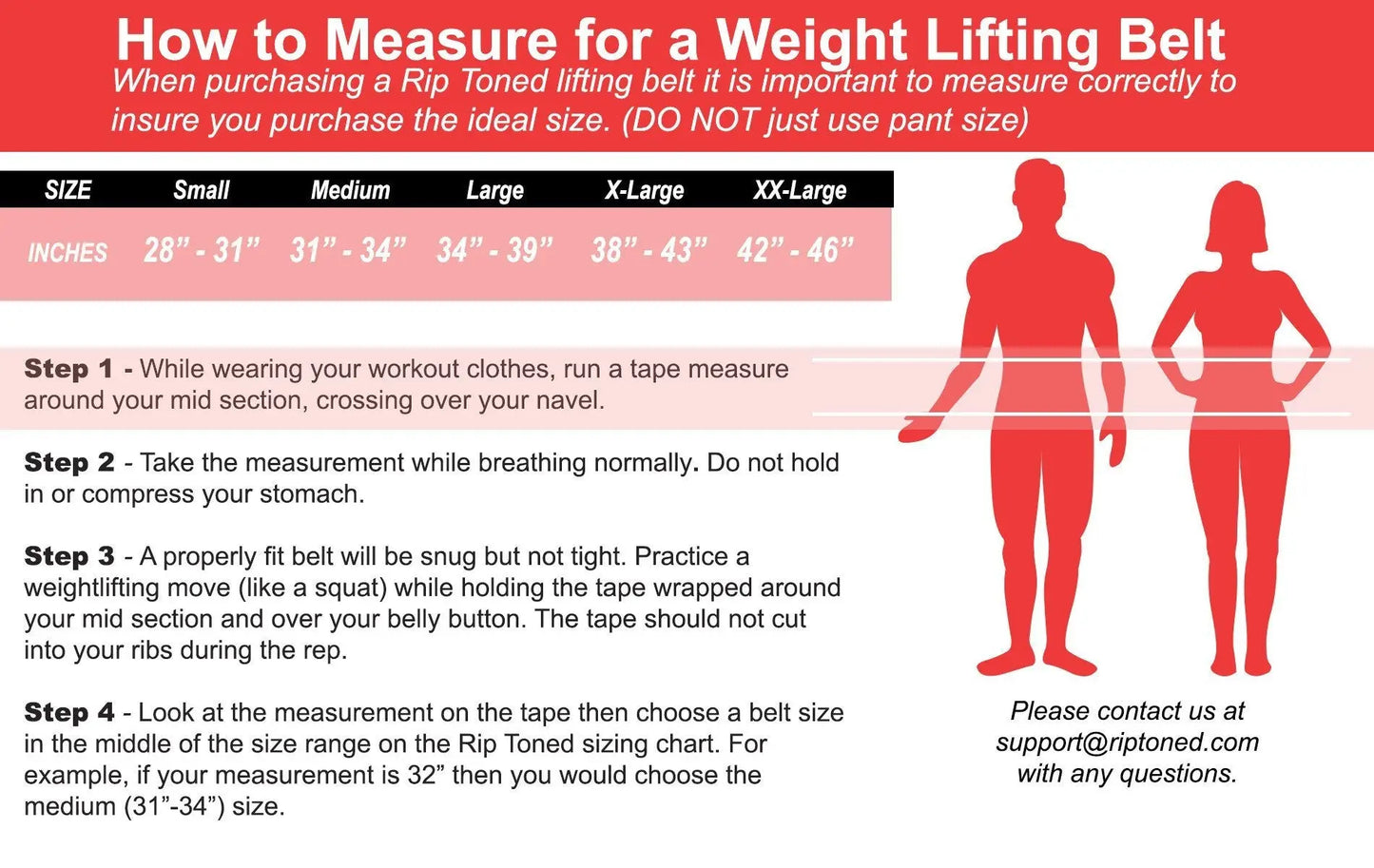 How to Measure for a Weight Lifting Belt

When purchasing a Rip Toned lifting belt it is important to measure correctly to insure you purchase the ideal size. (DO NOT just use pant size)

| SIZE | Small | Medium | Large | X-Large | XX-Large |
|---|---|---|---|---|---|
| INCHES | 28” - 31” | 31” - 34” | 34” - 39” | 38” - 43” | 42” - 46” |

Step 1 - While wearing your workout clothes, run a tape measure around your mid section, crossing over your navel.

Step 2 - Take the measurement while breathing normally. Do not hold in or compress your stomach.

Step 3 - A properly fit belt will be snug but not tight. Practice a weightlifting move (like a squat) while holding the tape wrapped around your mid section and over your belly button. The tape should not cut into your ribs during the rep.

Step 4 - Look at the measurement on the tape then choose a belt size in the middle of the size range on the Rip Toned sizing chart. For example, if your measurement is 32” then you would choose the medium (31”-34”) size.

Please contact us at support@riptoned.com with any questions.