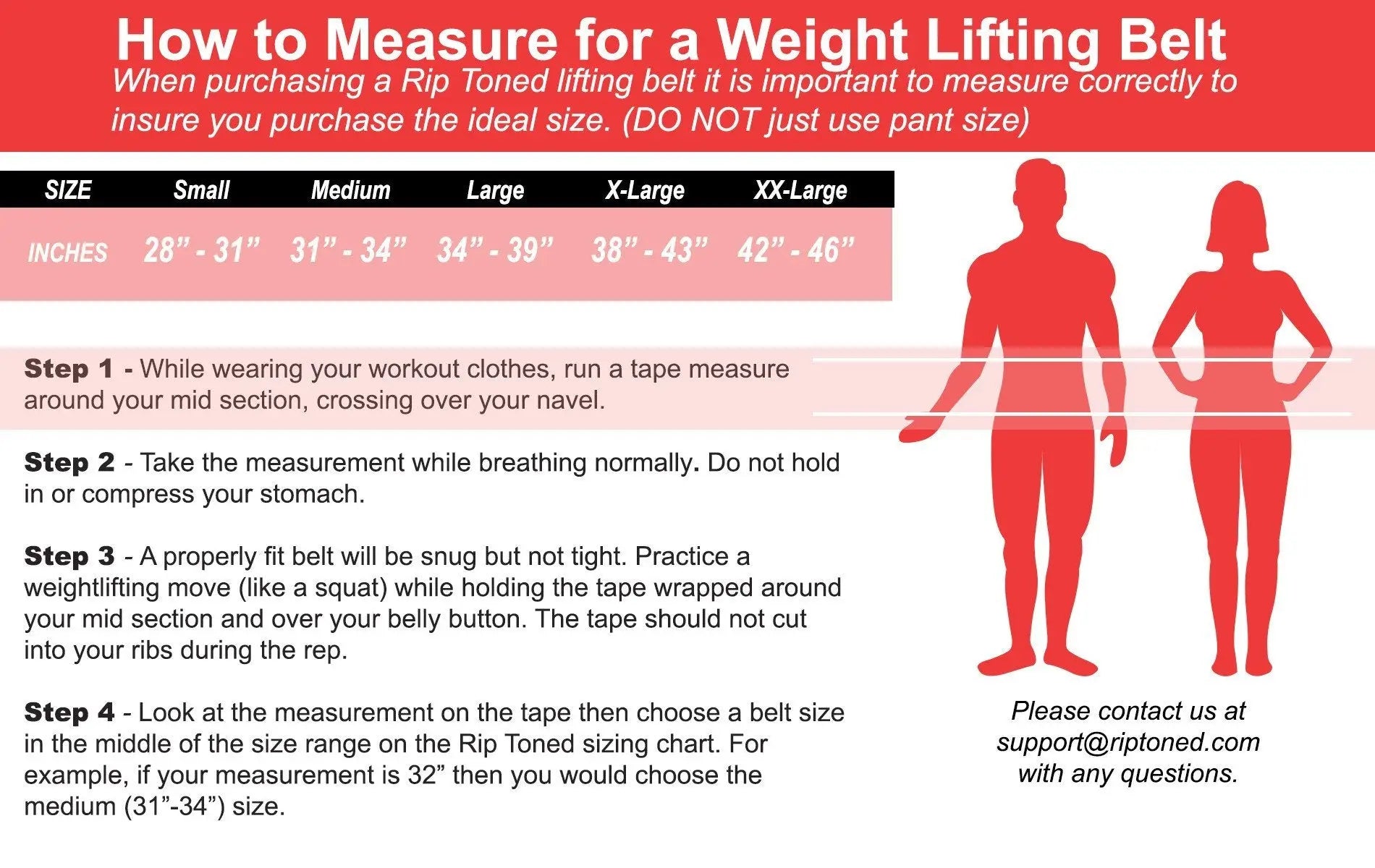 How to Measure for a Weight Lifting Belt

When purchasing a Rip Toned lifting belt it is important to measure correctly to insure you purchase the ideal size. (DO NOT just use pant size)

| SIZE | Small | Medium | Large | X-Large | XX-Large |
|---|---|---|---|---|---|
| INCHES | 28” - 31” | 31” - 34” | 34” - 39” | 38” - 43” | 42” - 46” |

Step 1 - While wearing your workout clothes, run a tape measure around your mid section, crossing over your navel.

Step 2 - Take the measurement while breathing normally. Do not hold in or compress your stomach.

Step 3 - A properly fit belt will be snug but not tight. Practice a weightlifting move (like a squat) while holding the tape wrapped around your mid section and over your belly button. The tape should not cut into your ribs during the rep.

Step 4 - Look at the measurement on the tape then choose a belt size in the middle of the size range on the Rip Toned sizing chart. For example, if your measurement is 32” then you would choose the medium (31”-34”) size.

Please contact us at support@riptoned.com with any questions.