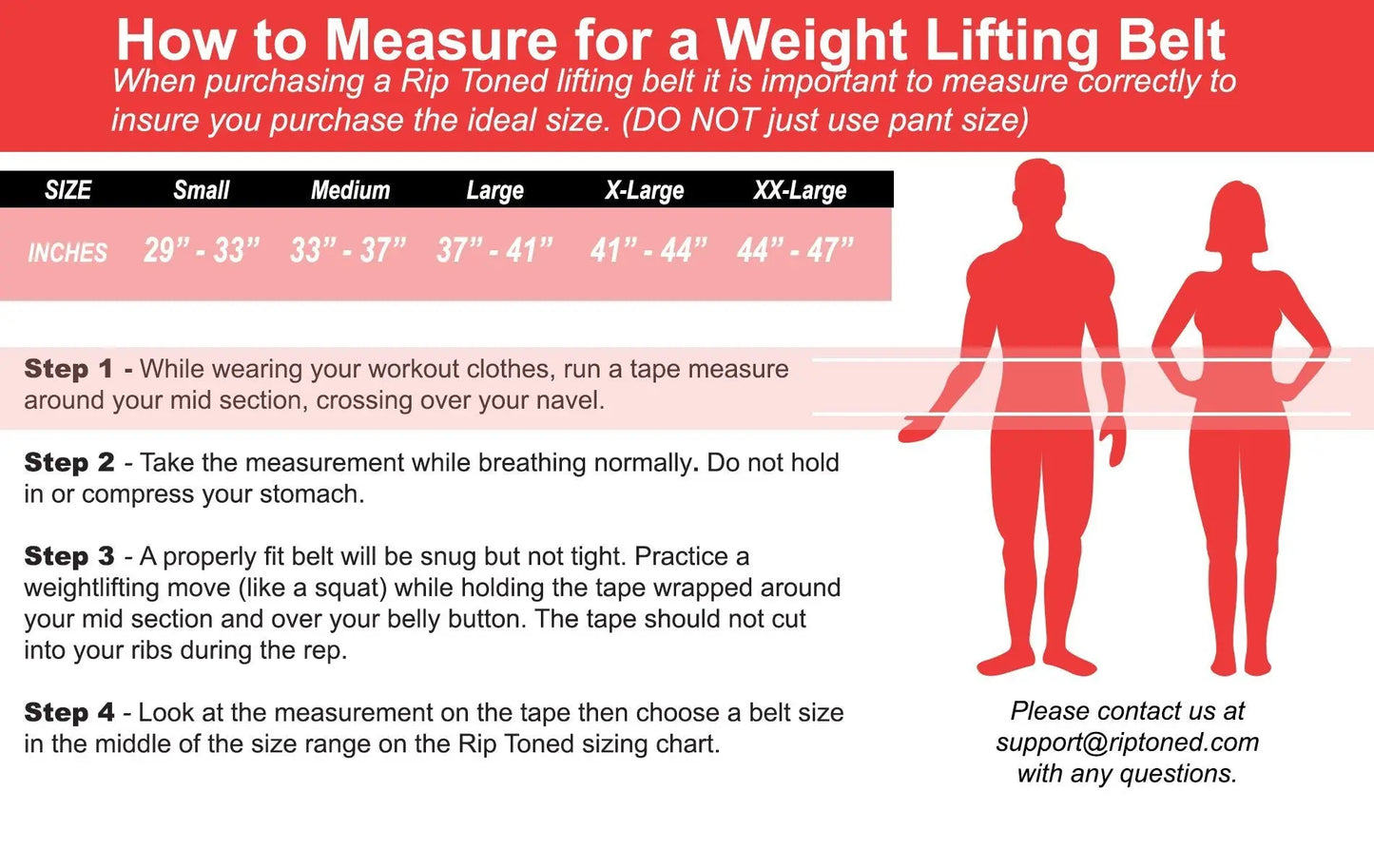 How to Measure for a Weight Lifting Belt

When purchasing a Rip Toned lifting belt it is important to measure correctly to insure you purchase the ideal size. (DO NOT just use pant size)

| SIZE | Small | Medium | Large | X-Large | XX-Large |
|---|---|---|---|---|---|
| INCHES | 29” - 33” | 33” - 37” | 37” - 41” | 41” - 44” | 44” - 47” |

Step 1 - While wearing your workout clothes, run a tape measure around your mid section, crossing over your navel.

Step 2 - Take the measurement while breathing normally. Do not hold in or compress your stomach.

Step 3 - A properly fit belt will be snug but not tight. Practice a weightlifting move (like a squat) while holding the tape wrapped around your mid section and over your belly button. The tape should not cut into your ribs during the rep.

Step 4 - Look at the measurement on the tape then choose a belt size in the middle of the size range on the Rip Toned sizing chart.

Please contact us at support@riptoned.com with any questions.