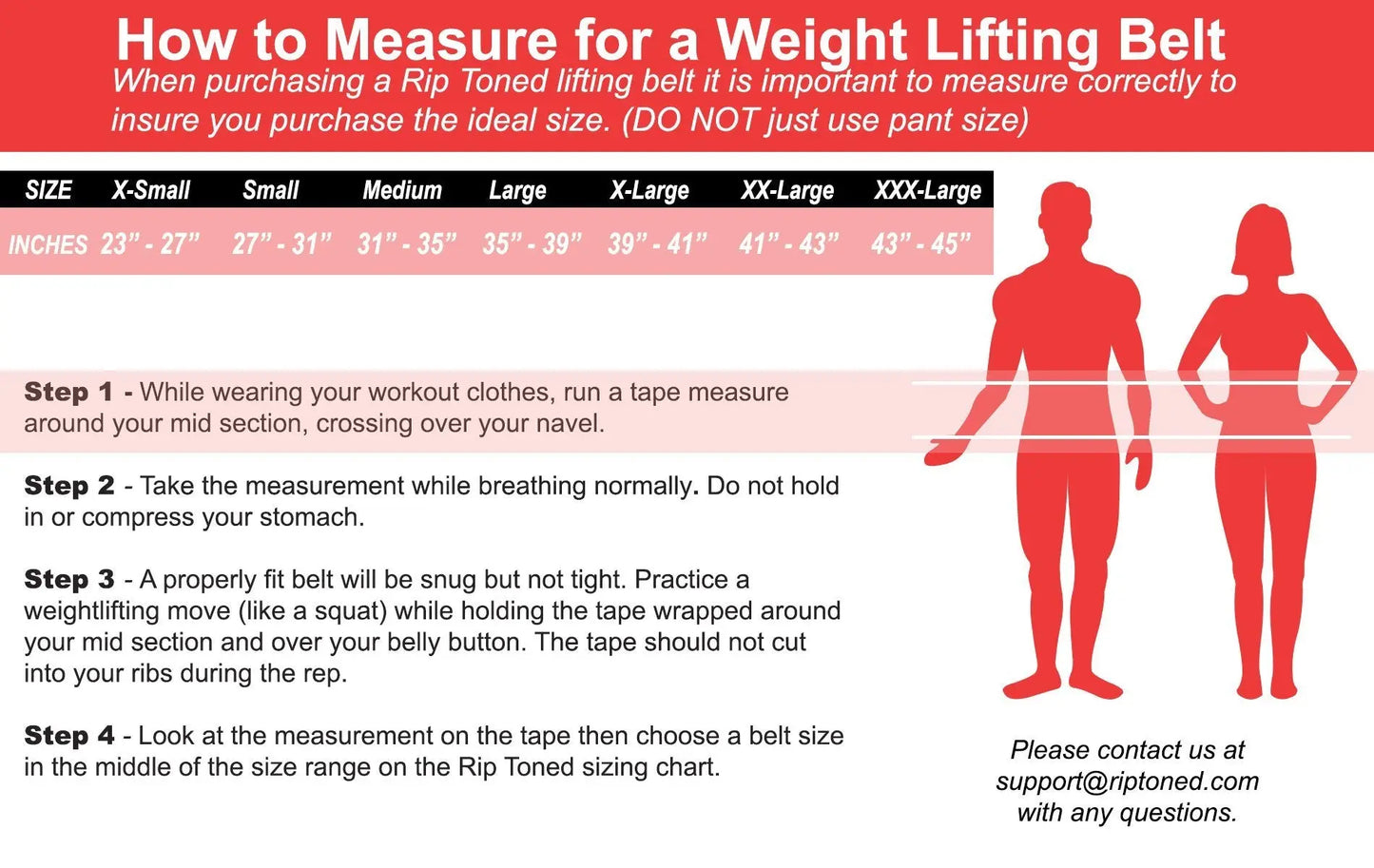 How to Measure for a Weight Lifting Belt

When purchasing a Rip Toned lifting belt it is important to measure correctly to insure you purchase the ideal size. (DO NOT just use pant size)

| SIZE | X-Small | Small | Medium | Large | X-Large | XX-Large | XXX-Large |
|---|---|---|---|---|---|---|---|
| INCHES | 23” - 27” | 27” - 31” | 31” - 35” | 35” - 39” | 39” - 41” | 41” - 43” | 43” - 45” |

Step 1 - While wearing your workout clothes, run a tape measure around your mid section, crossing over your navel.

Step 2 - Take the measurement while breathing normally. Do not hold in or compress your stomach.

Step 3 - A properly fit belt will be snug but not tight. Practice a weightlifting move (like a squat) while holding the tape wrapped around your mid section and over your belly button. The tape should not cut into your ribs during the rep.

Step 4 - Look at the measurement on the tape then choose a belt size in the middle of the size range on the Rip Toned sizing chart.

Please contact us at support@riptoned.com with any questions.